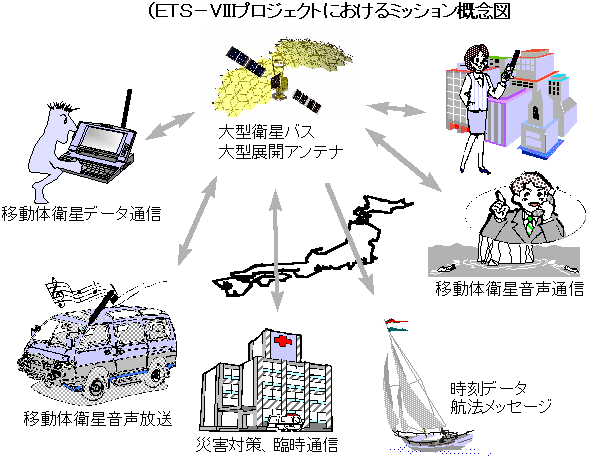 (ETS－VIIIプロジェクトにおけるミッション概念図

大型衛星バス
大型展開アンテナ

移動体衛星データ通信

移動体衛星音声通信

移動体衛星音声放送

災害対策、臨時通信

時刻データ
航法メッセージ