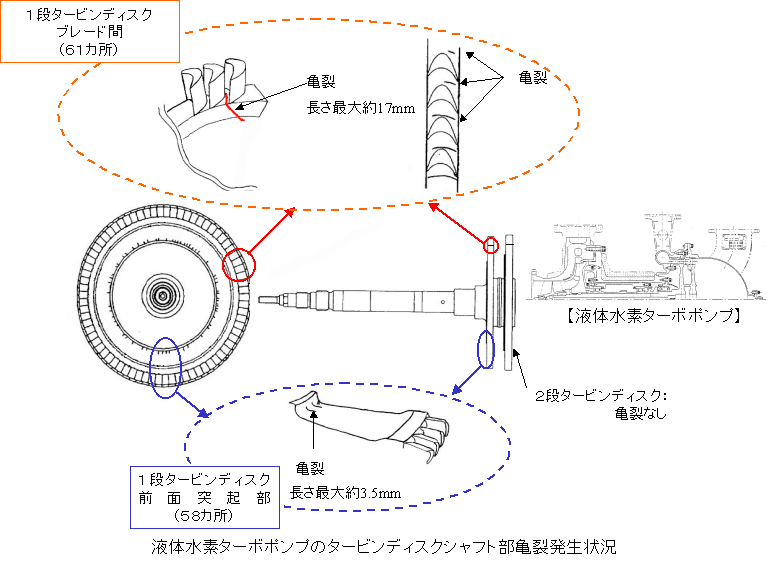 １段タービンディスク
ブレード間
（61カ所）

亀裂
長さ最大約17mm

亀裂

【液体水素ターボポンプ】

２段タービンディスク:
亀裂なし

亀裂
長さ最大約3.5mm

１段タービンディスク
前面突起部
（58カ所）

液体水素ターボポンプのタービンディスクシャフト部亀裂発生状況