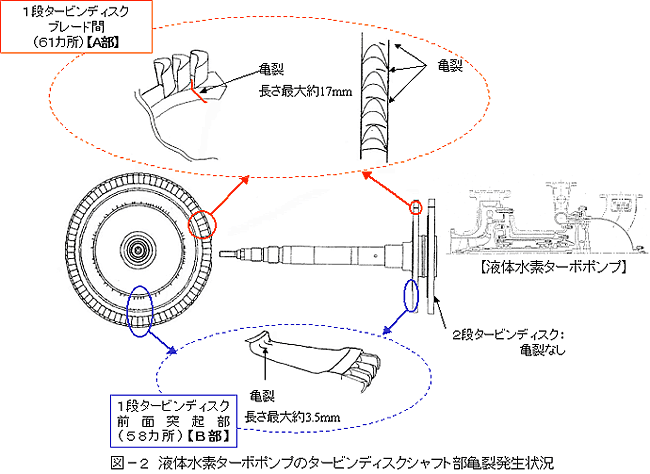 1段タービンディスク
ブレード間
（61カ所）【A部】

亀裂
長さ最大約17mm

亀裂

【液体水素ターボポンプ】

2段タービンディスク：
亀裂なし

亀裂
長さ最大約3.5mm

1段タービンディスク
前面突起部
（58カ所）【B部】

図－2　液体水素ターボポンプのタービンディスクシャフト部亀裂発生状況